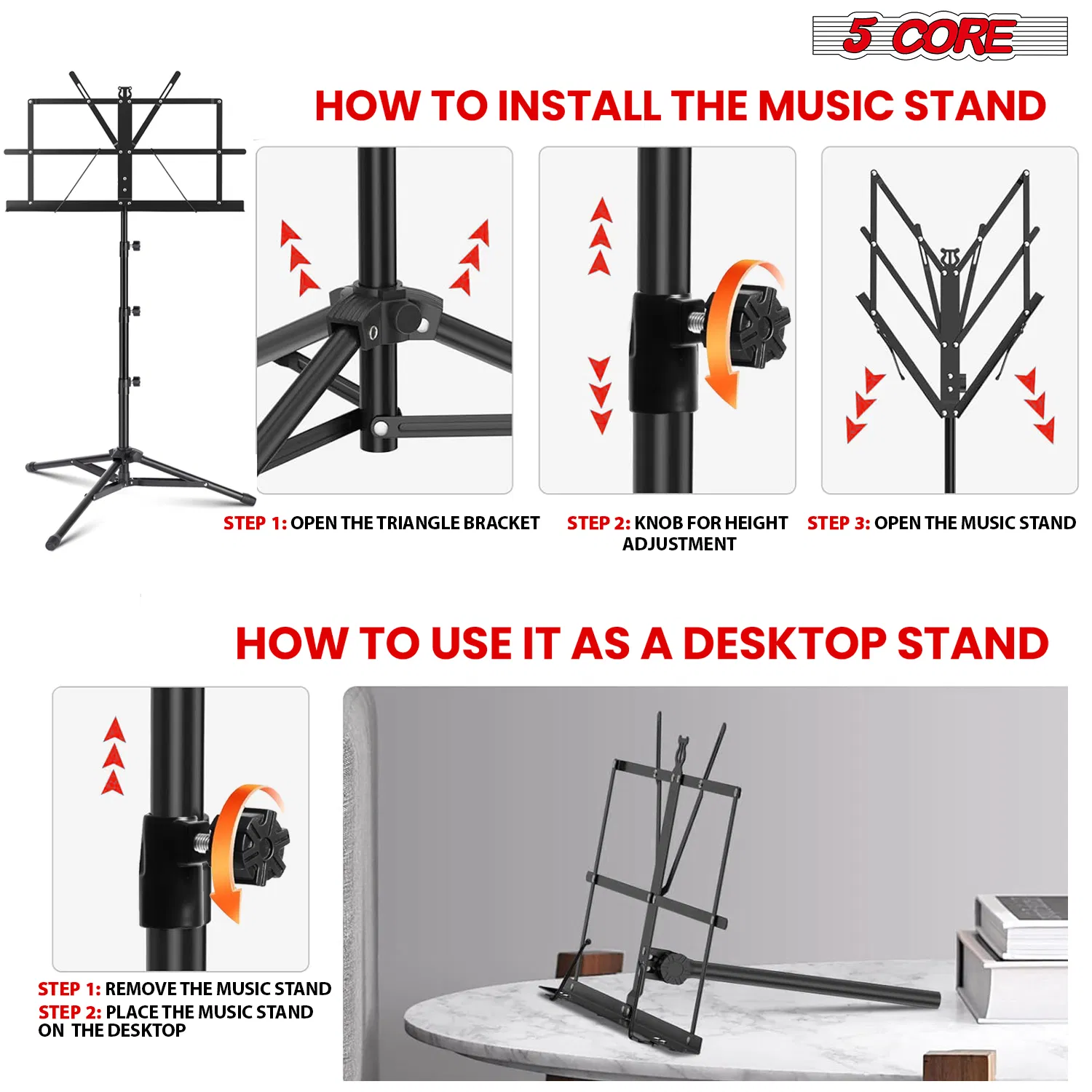 5 CORE

HOW TO INSTALL THE MUSIC STAND

STEP 1: OPEN THE TRIANGLE BRACKET

STEP 2: KNOB FOR HEIGHT ADJUSTMENT

STEP 3: OPEN THE MUSIC STAND

HOW TO USE IT AS A DESKTOP STAND

STEP 1: REMOVE THE MUSIC STAND

STEP 2: PLACE THE MUSIC STAND ON THE DESKTOP