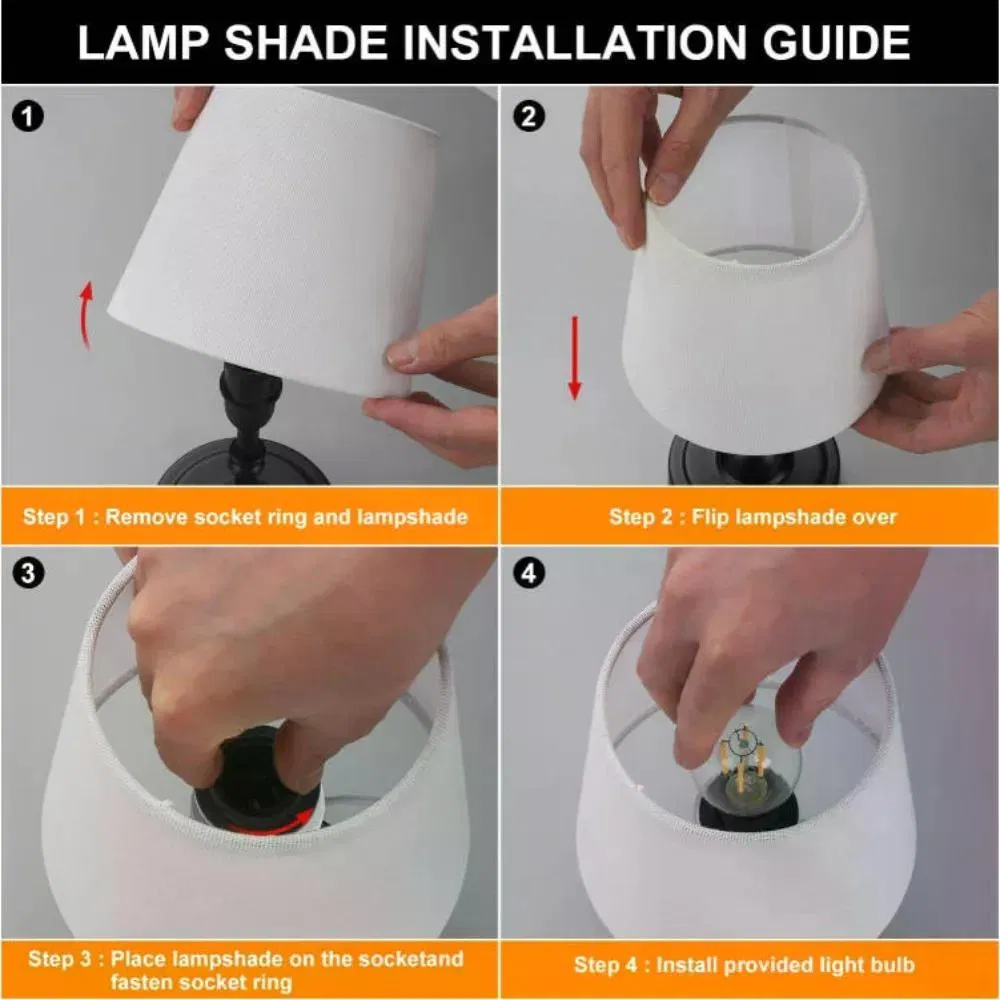 LAMP SHADE INSTALLATION GUIDE

1

Step 1 : Remove socket ring and lampshade

2

Step 2 : Flip lampshade over

3

Step 3 : Place lampshade on the socketand fasten socket ring

4

Step 4 : Install provided light bulb