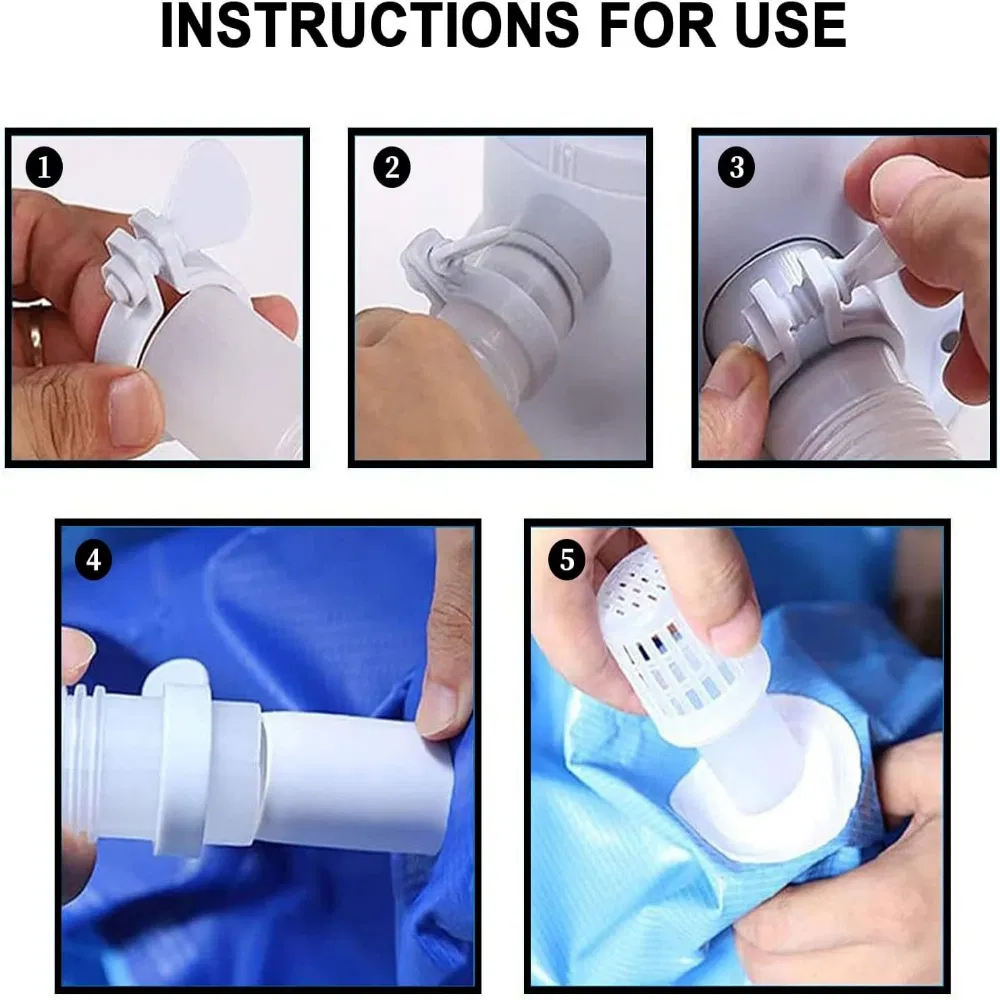 INSTRUCTIONS FOR USE

1

2

3

4

5