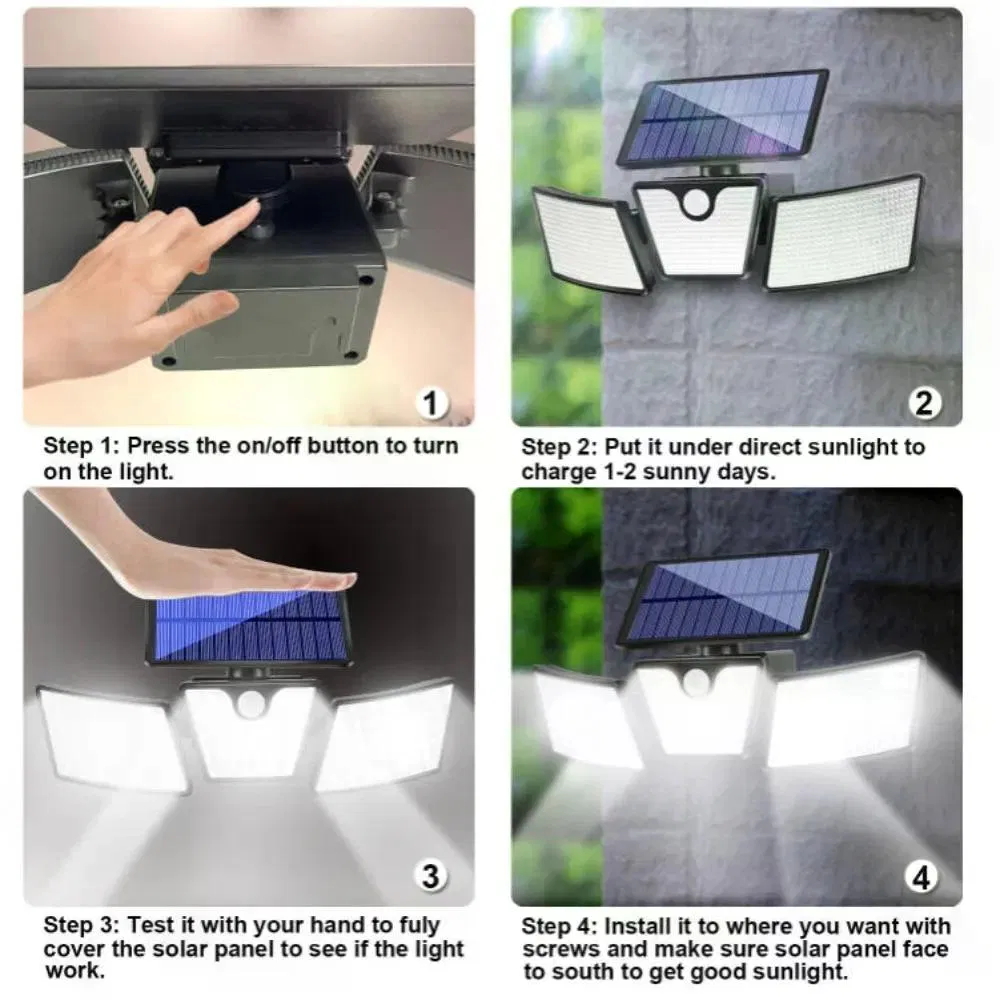 1

Step 1: Press the on/off button to turn on the light.

2

Step 2: Put it under direct sunlight to charge 1-2 sunny days.

3

Step 3: Test it with your hand to fuly cover the solar panel to see if the light work.

4

Step 4: Install it to where you want with screws and make sure solar panel face to south to get good sunlight.