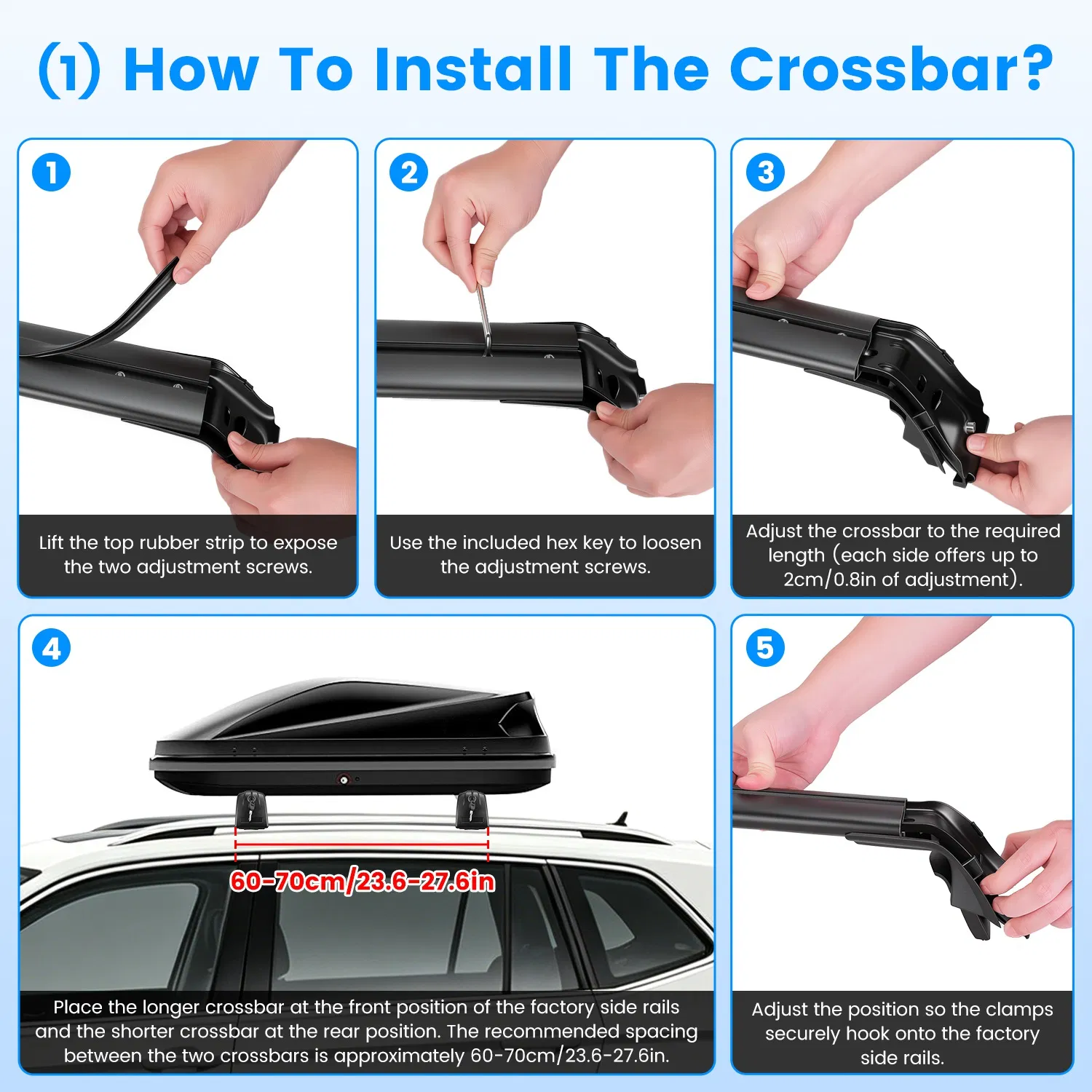 (1) How To Install The Crossbar?

1

Lift the top rubber strip to expose the two adjustment screws.

2

Use the included hex key to loosen the adjustment screws.

3

Adjust the crossbar to the required length (each side offers up to 2cm/0.8in of adjustment).

4

60-70cm/23.6-27.6in

Place the longer crossbar at the front position of the factory side rails and the shorter crossbar at the rear position. The recommended spacing between the two crossbars is approximately 60-70cm/23.6-27.6in.

5

Adjust the position so the clamps securely hook onto the factory side rails.