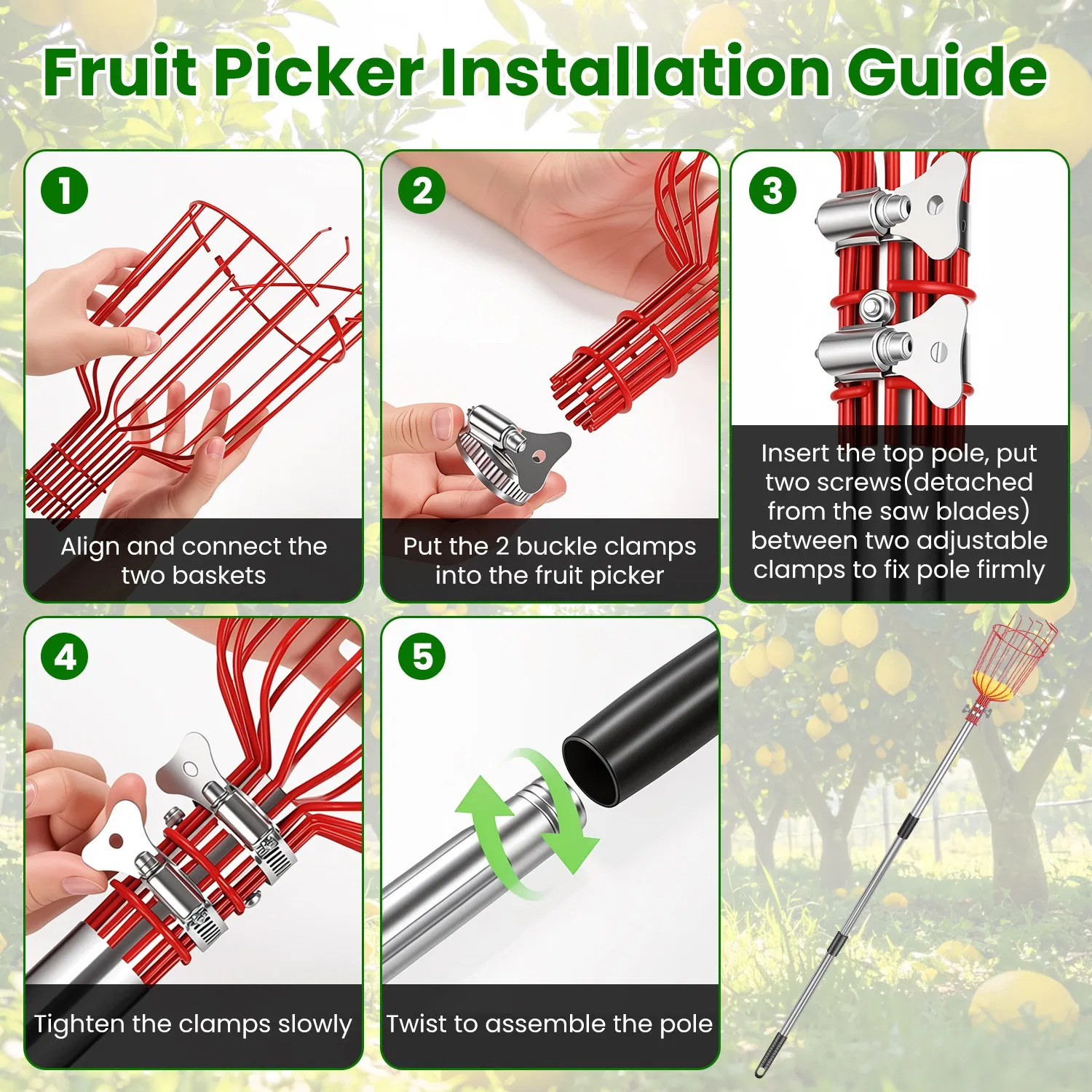 Fruit Picker Installation Guide

1

Align and connect the two baskets

2

Put the 2 buckle clamps into the fruit picker

3

Insert the top pole, put two screws(detached from the saw blades) between two adjustable clamps to fix pole firmly

4

Tighten the clamps slowly

5

Twist to assemble the pole