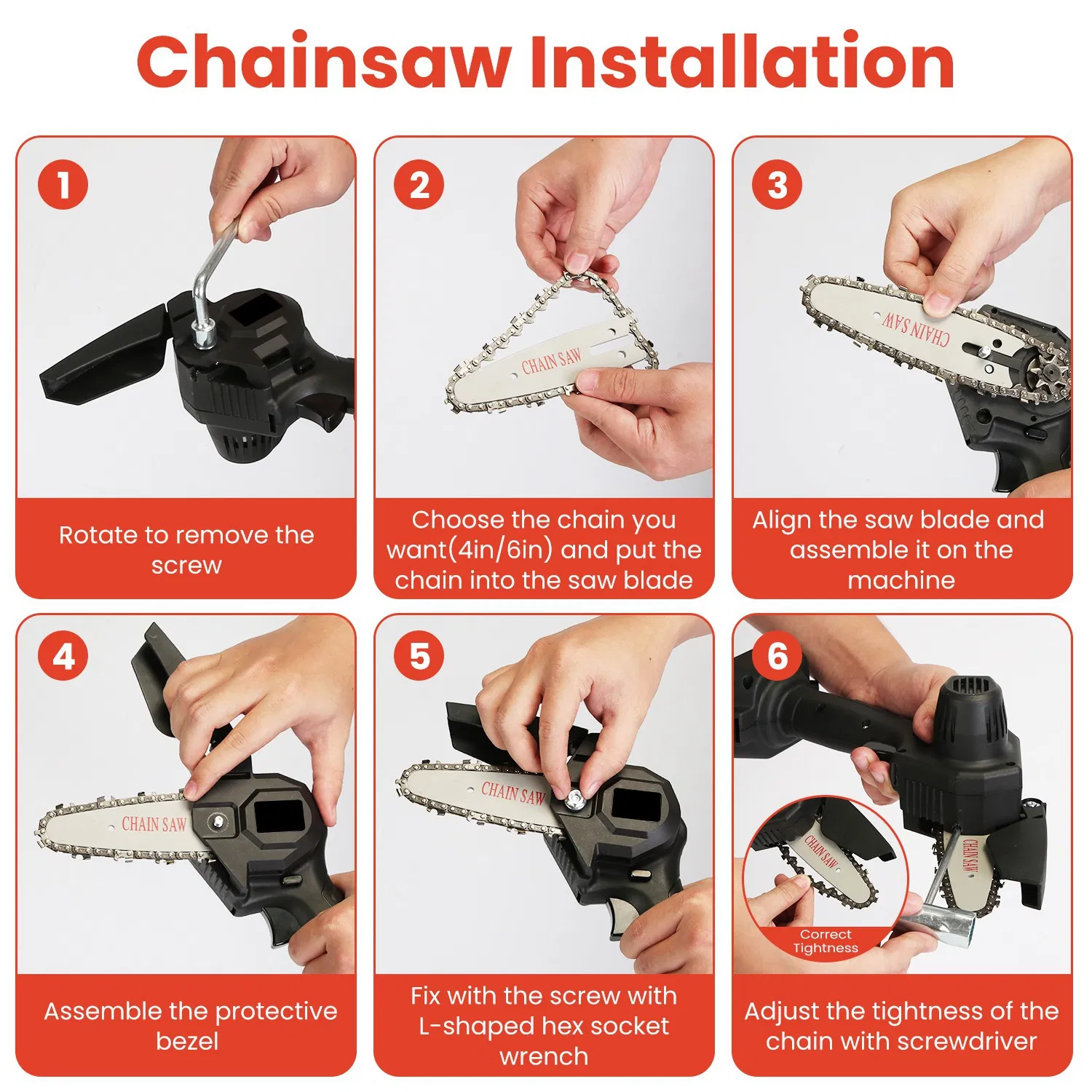 Chainsaw Installation

1

Rotate to remove the screw

2

CHAIN SAW

Choose the chain you want(4in/6in) and put the chain into the saw blade

3

CHAIN SAW

Align the saw blade and assemble it on the machine

4

CHAIN SAW

Assemble the protective bezel

5

CHAIN SAW

Fix with the screw with L-shaped hex socket wrench

6

CHAIN SAW

CHAIN SAW

Correct Tightness

Adjust the tightness of the chain with screwdriver