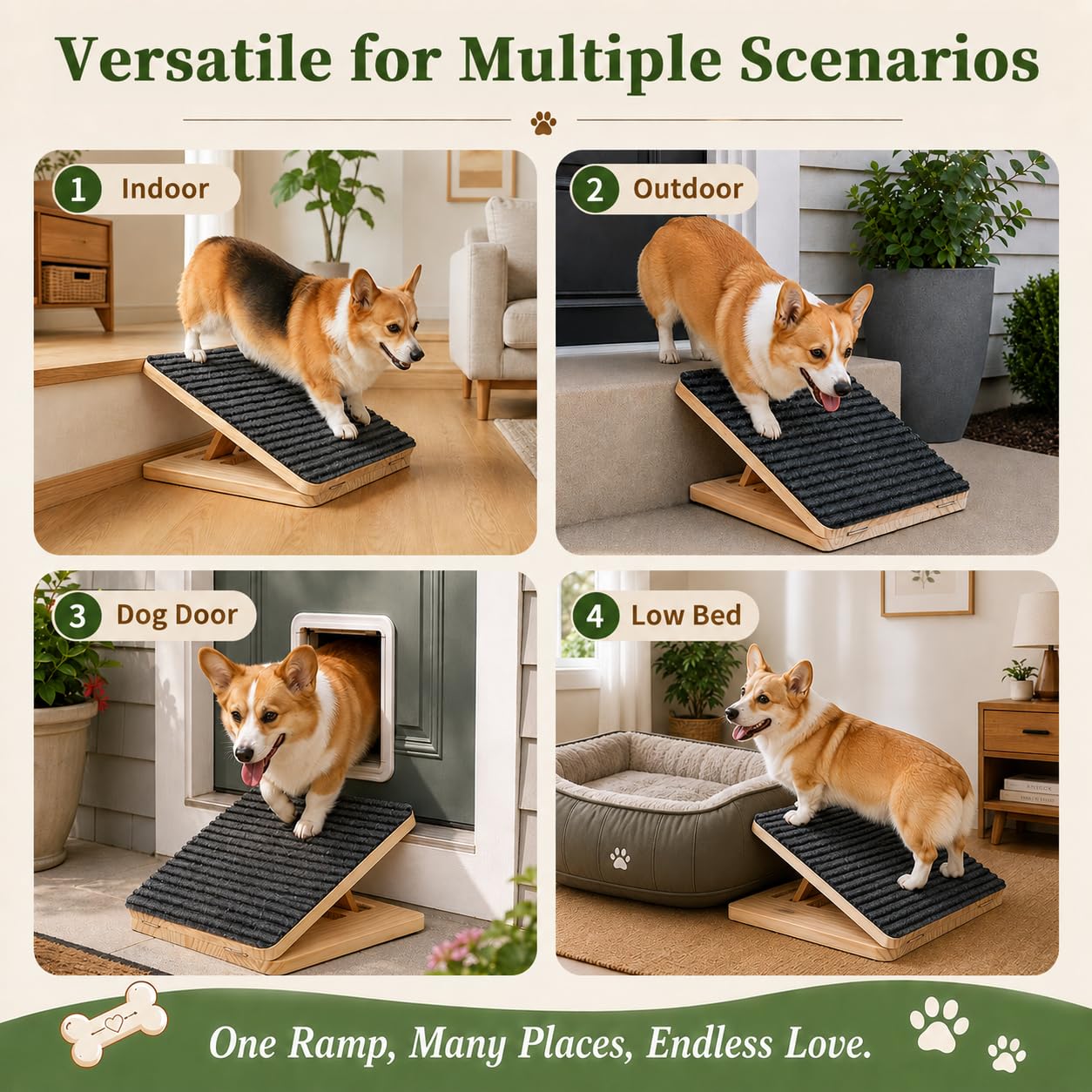 Versatile for Multiple Scenarios

1 Indoor

2 Outdoor

3 Dog Door

4 Low Bed

One Ramp, Many Places, Endless Love.