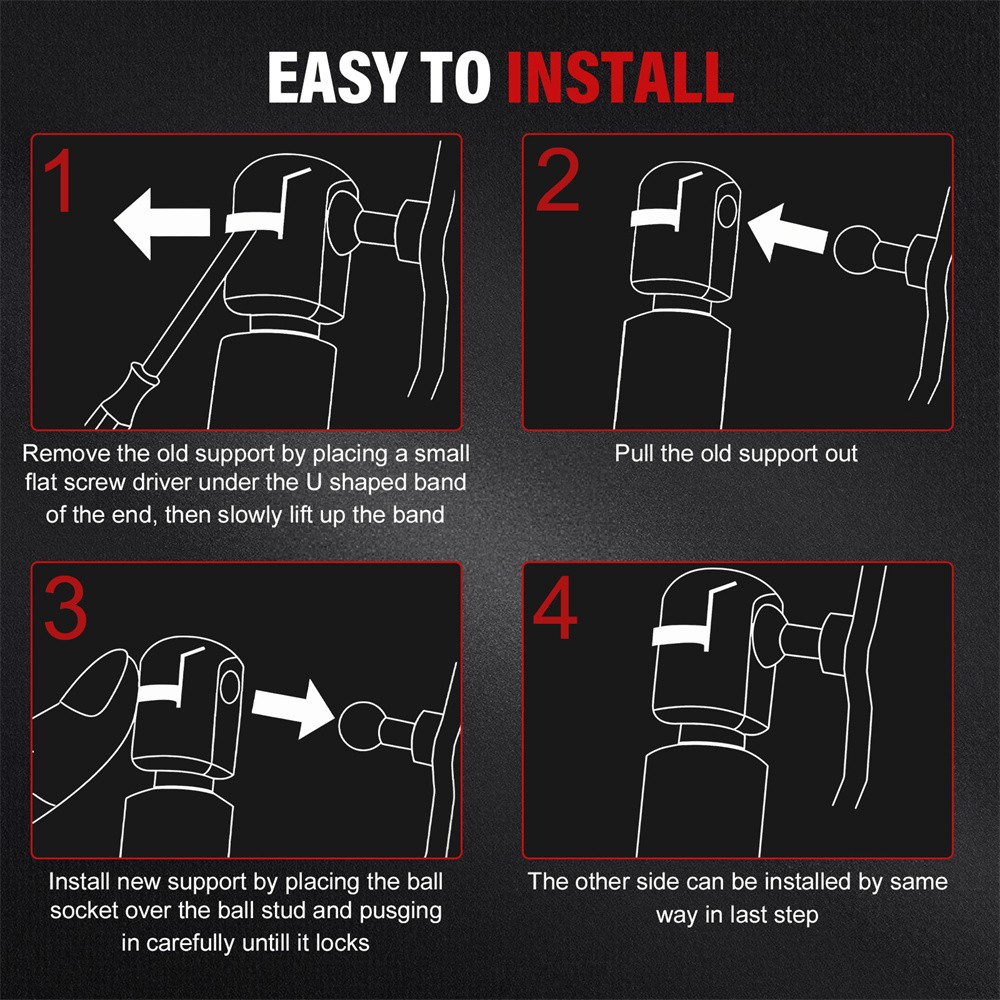 EASY TO INSTALL

1

Remove the old support by placing a small flat screw driver under the U shaped band of the end, then slowly lift up the band

2

Pull the old support out

3

Install new support by placing the ball socket over the ball stud and pusging in carefully untill it locks

4

The other side can be installed by same way in last step