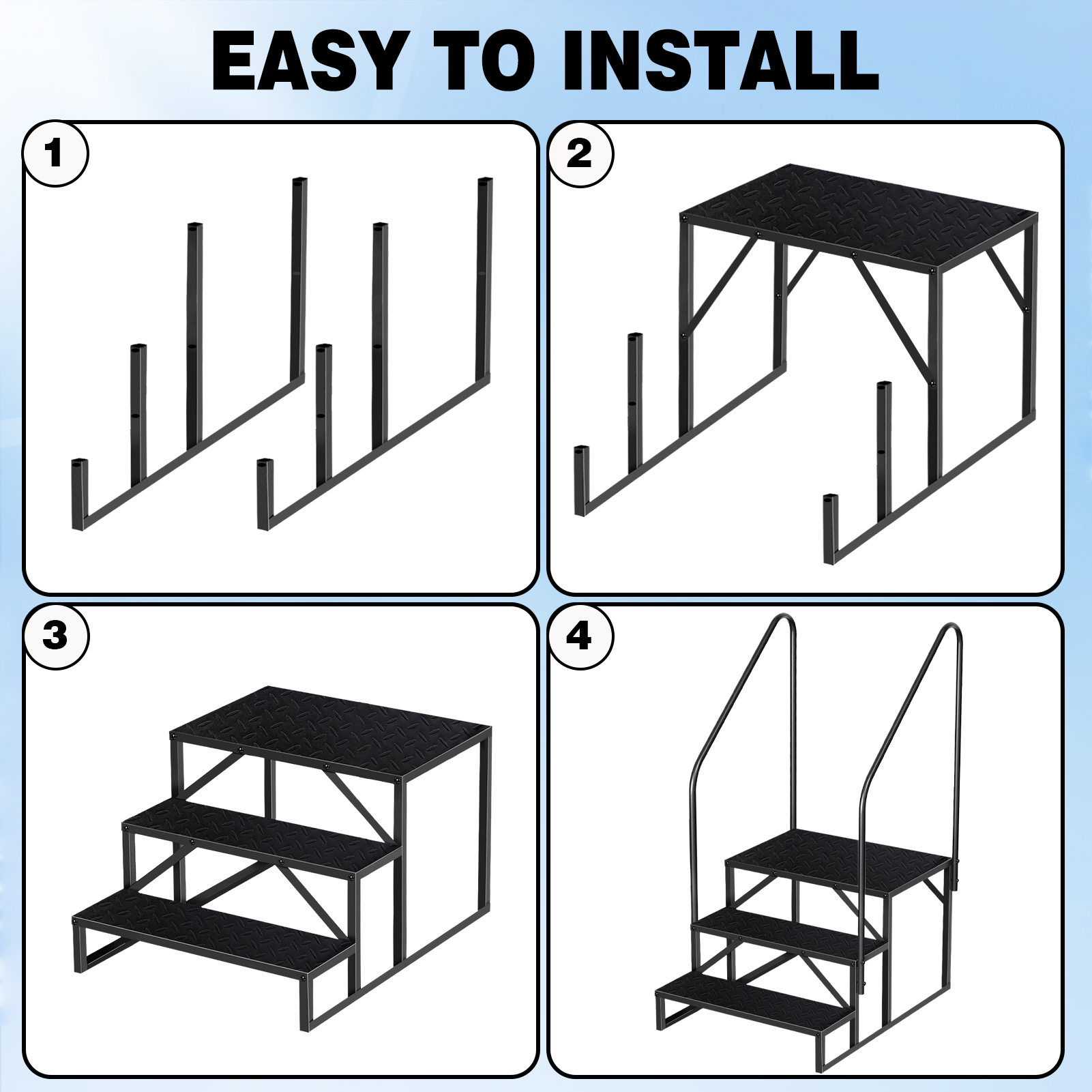 EASY TO INSTALL

1

2

3

4