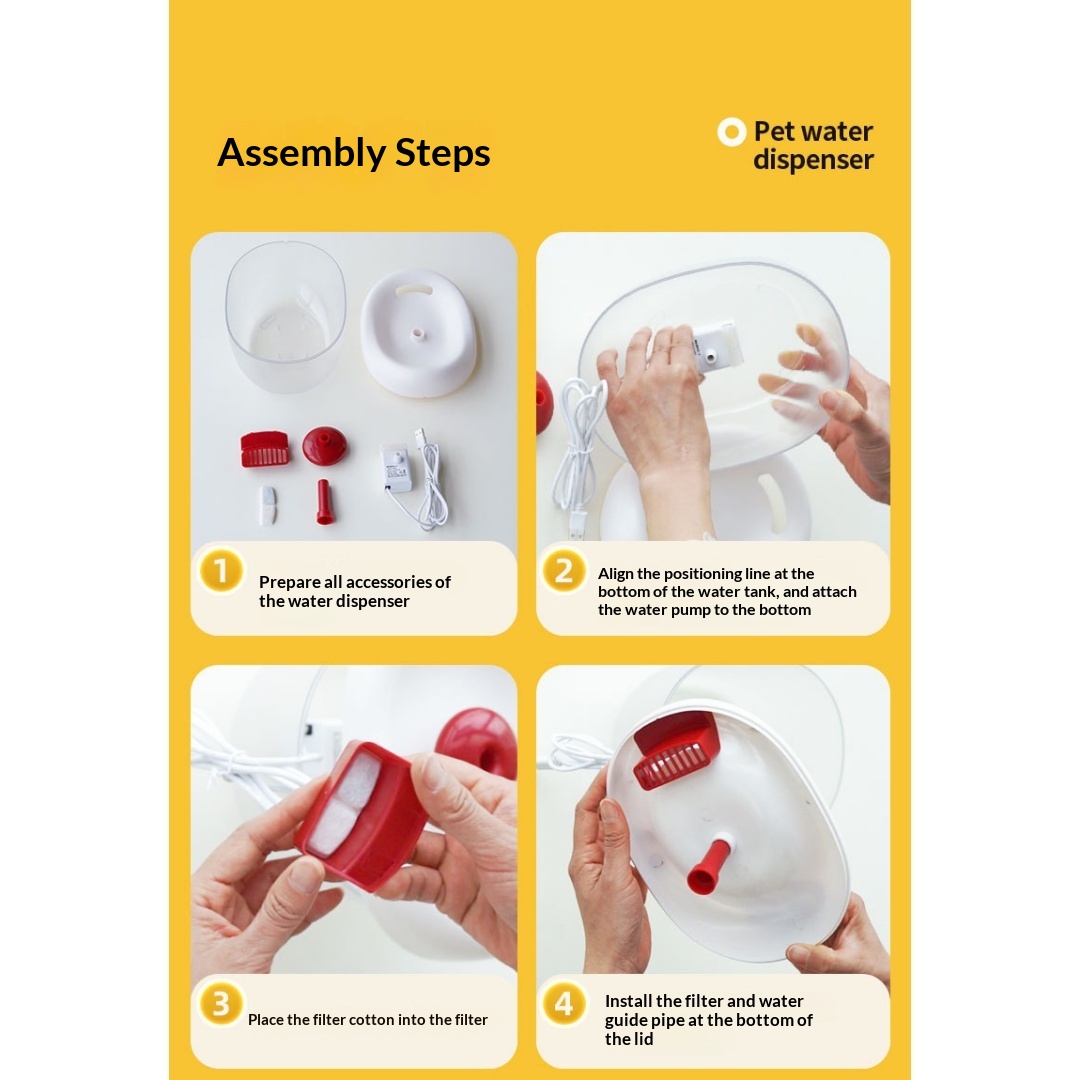 Assembly Steps

Pet water dispenser

1
Prepare all accessories of the water dispenser

2
Align the positioning line at the bottom of the water tank, and attach the water pump to the bottom

3
Place the filter cotton into the filter

4
Install the filter and water guide pipe at the bottom of the lid