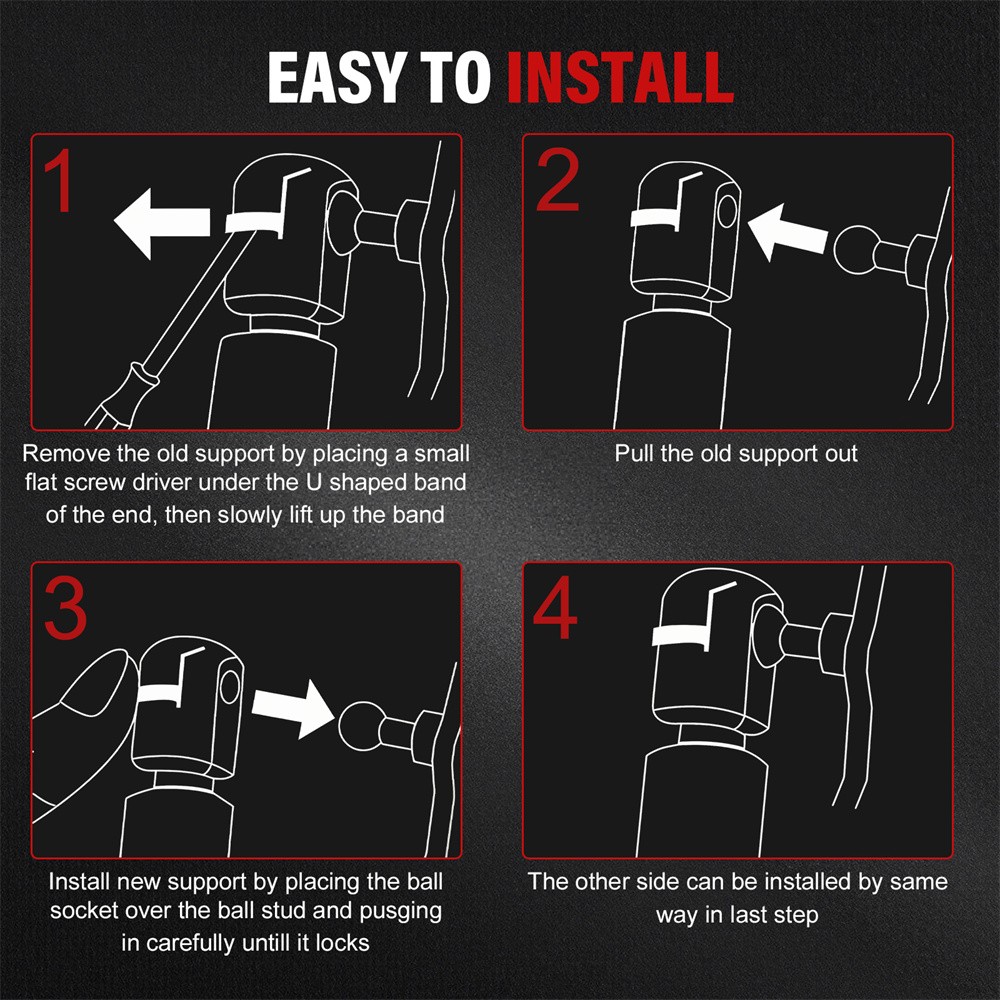 EASY TO INSTALL

1

Remove the old support by placing a small flat screw driver under the U shaped band of the end, then slowly lift up the band

2

Pull the old support out

3

Install new support by placing the ball socket over the ball stud and pusging in carefully untill it locks

4

The other side can be installed by same way in last step