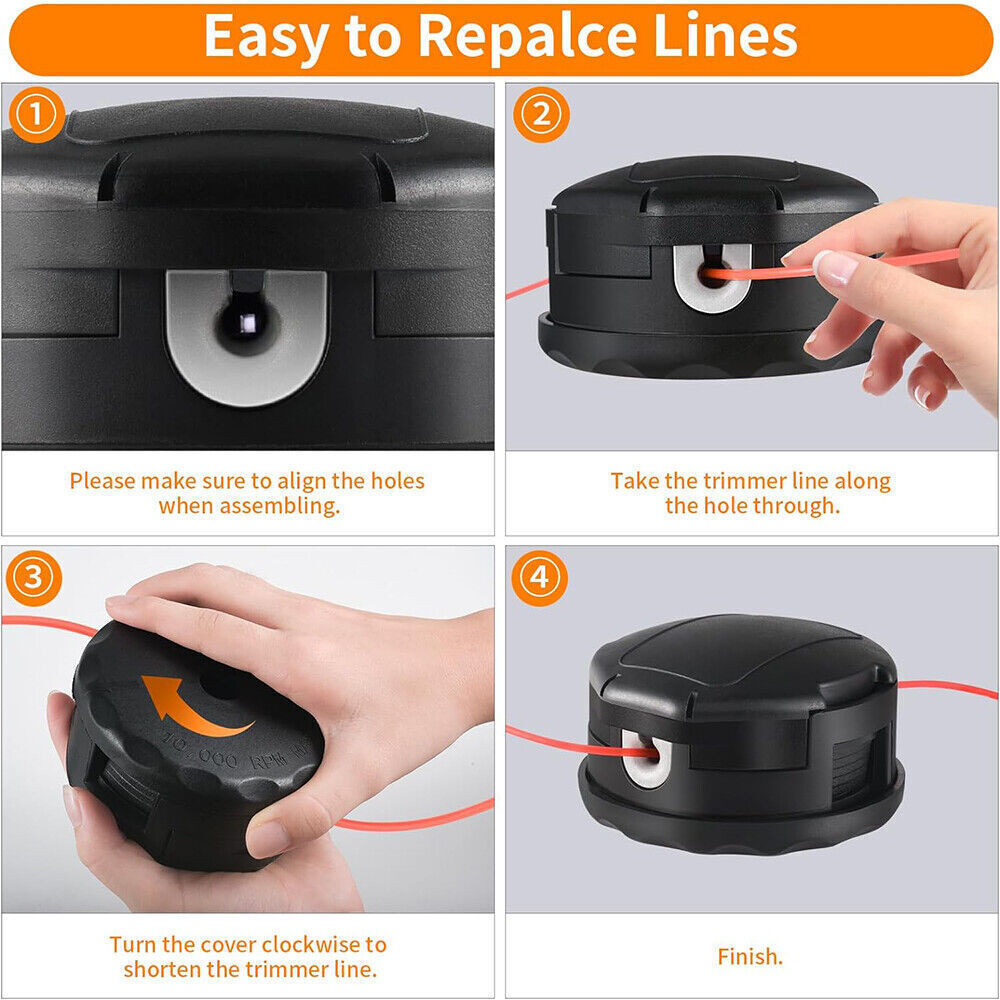 Easy to Repalce Lines

①

Please make sure to align the holes when assembling.

②

Take the trimmer line along the hole through.

③

10,000 RPM

Turn the cover clockwise to shorten the trimmer line.

④

Finish.