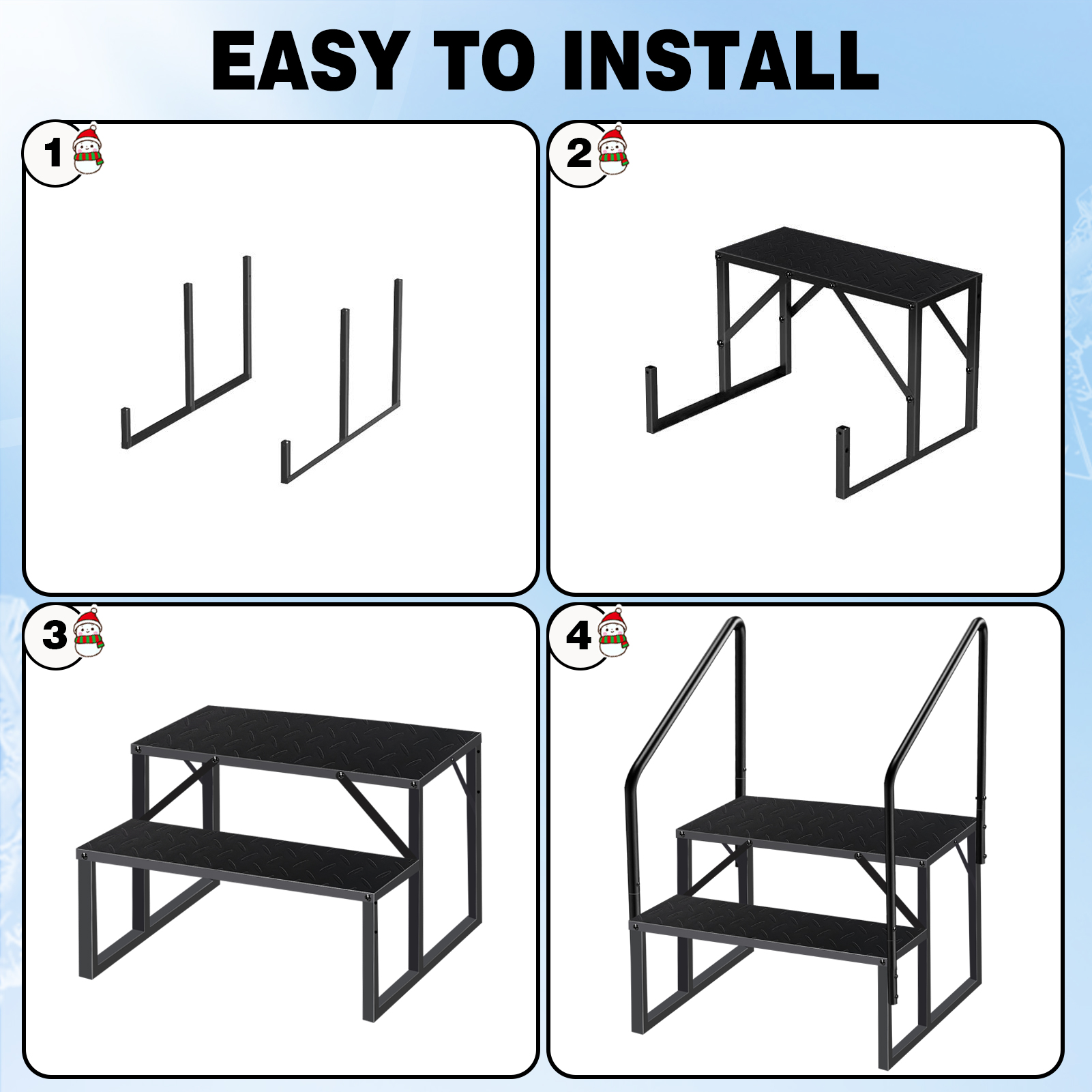 EASY TO INSTALL

1

2

3

4