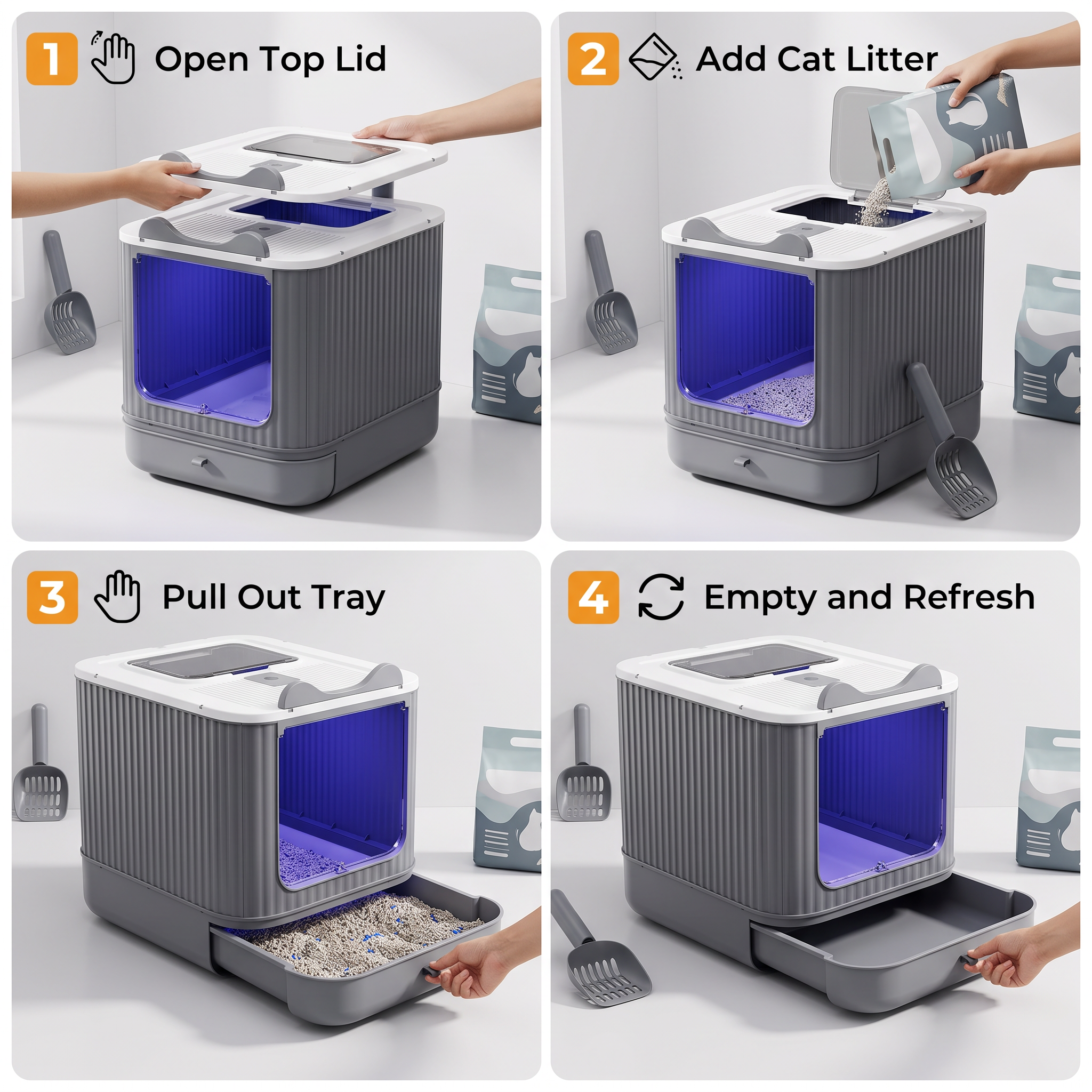 1 Open Top Lid

2 Add Cat Litter

3 Pull Out Tray

4 Empty and Refresh