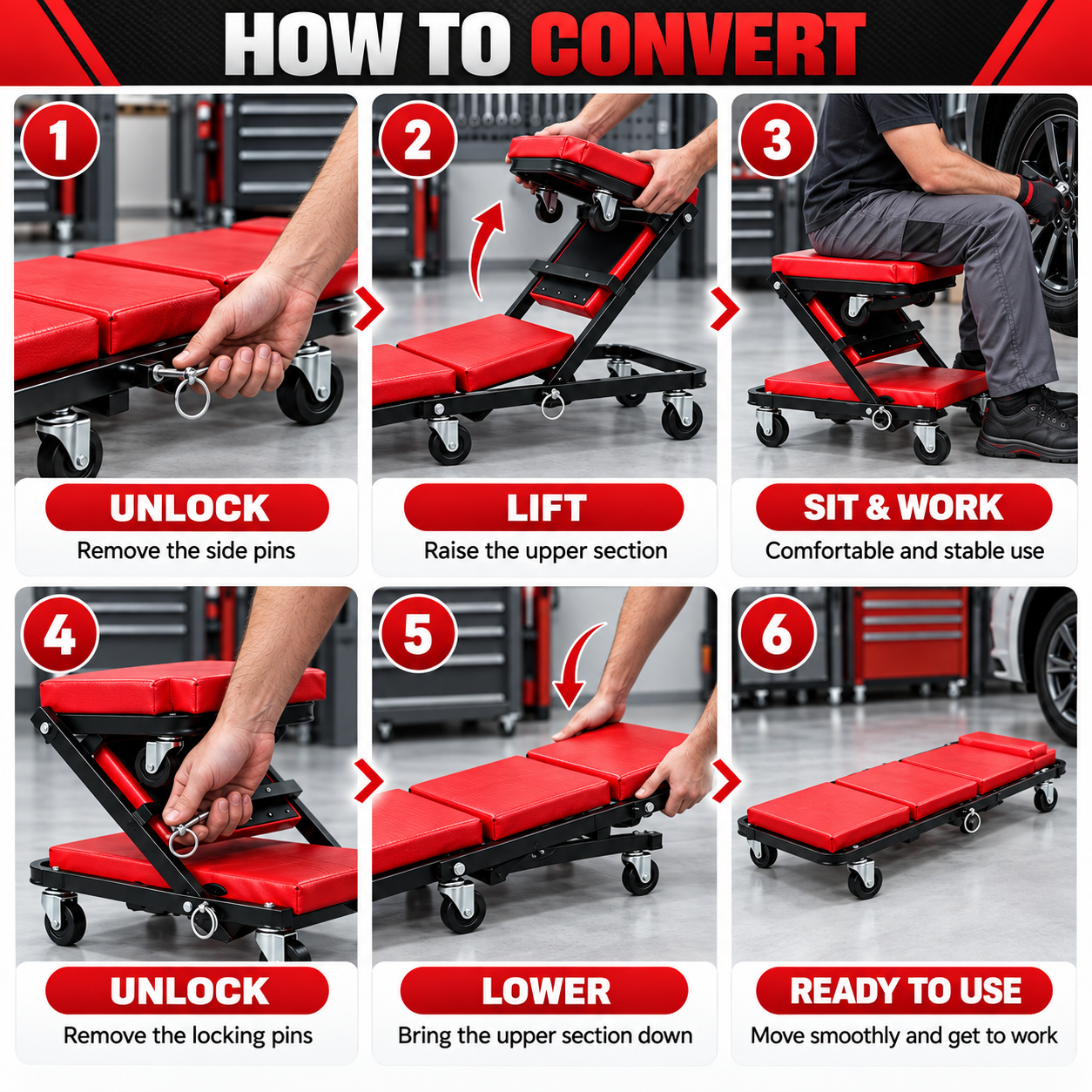 HOW TO CONVERT

1
UNLOCK
Remove the side pins

2
LIFT
Raise the upper section

3
SIT & WORK
Comfortable and stable use

4
UNLOCK
Remove the locking pins

5
LOWER
Bring the upper section down

6
READY TO USE
Move smoothly and get to work