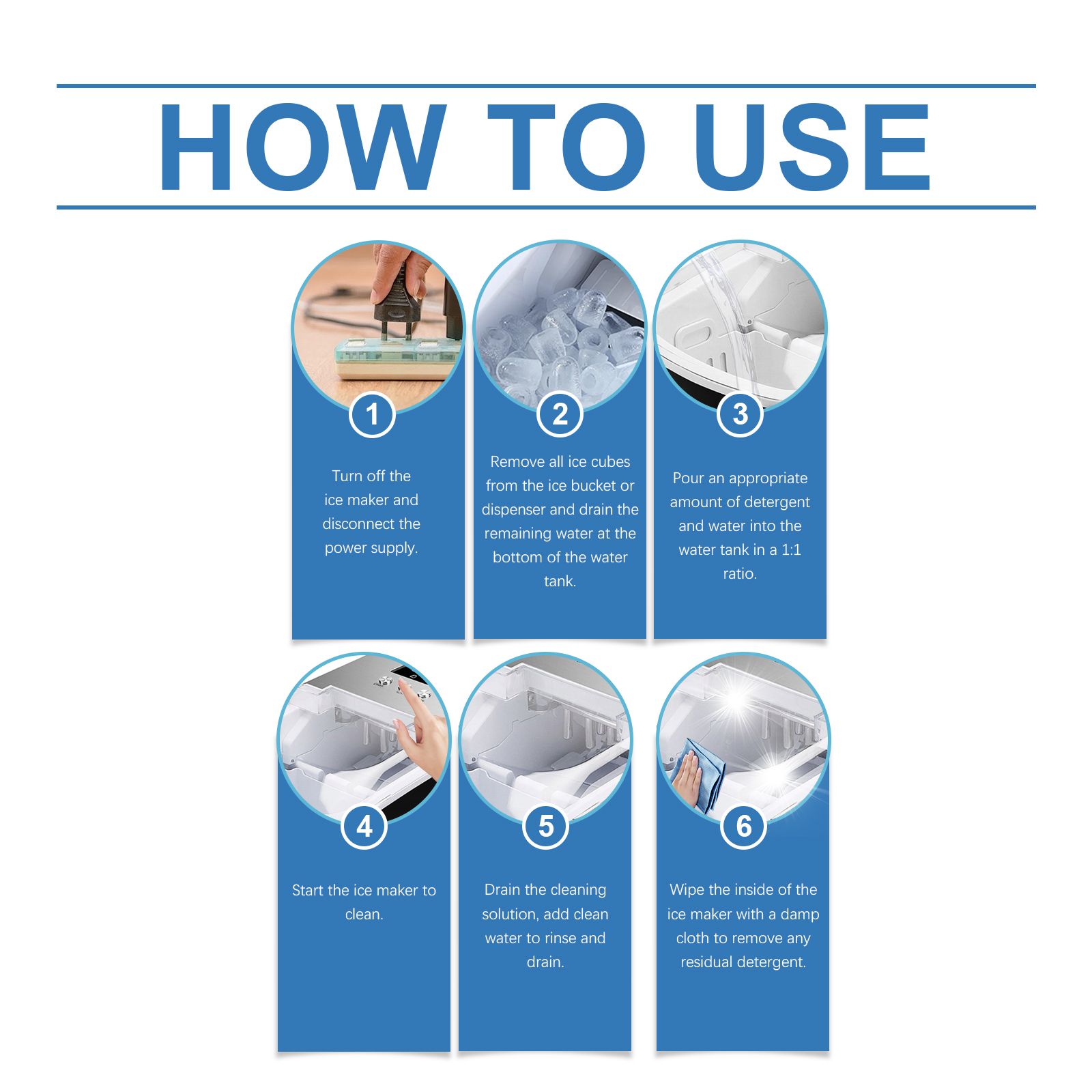 HOW TO USE

1

Turn off the ice maker and disconnect the power supply.

2

Remove all ice cubes from the ice bucket or dispenser and drain the remaining water at the bottom of the water tank.

3

Pour an appropriate amount of detergent and water into the water tank in a 1:1 ratio.

4

Start the ice maker to clean.

5

Drain the cleaning solution, add clean water to rinse and drain.

6

Wipe the inside of the ice maker with a damp cloth to remove any residual detergent.