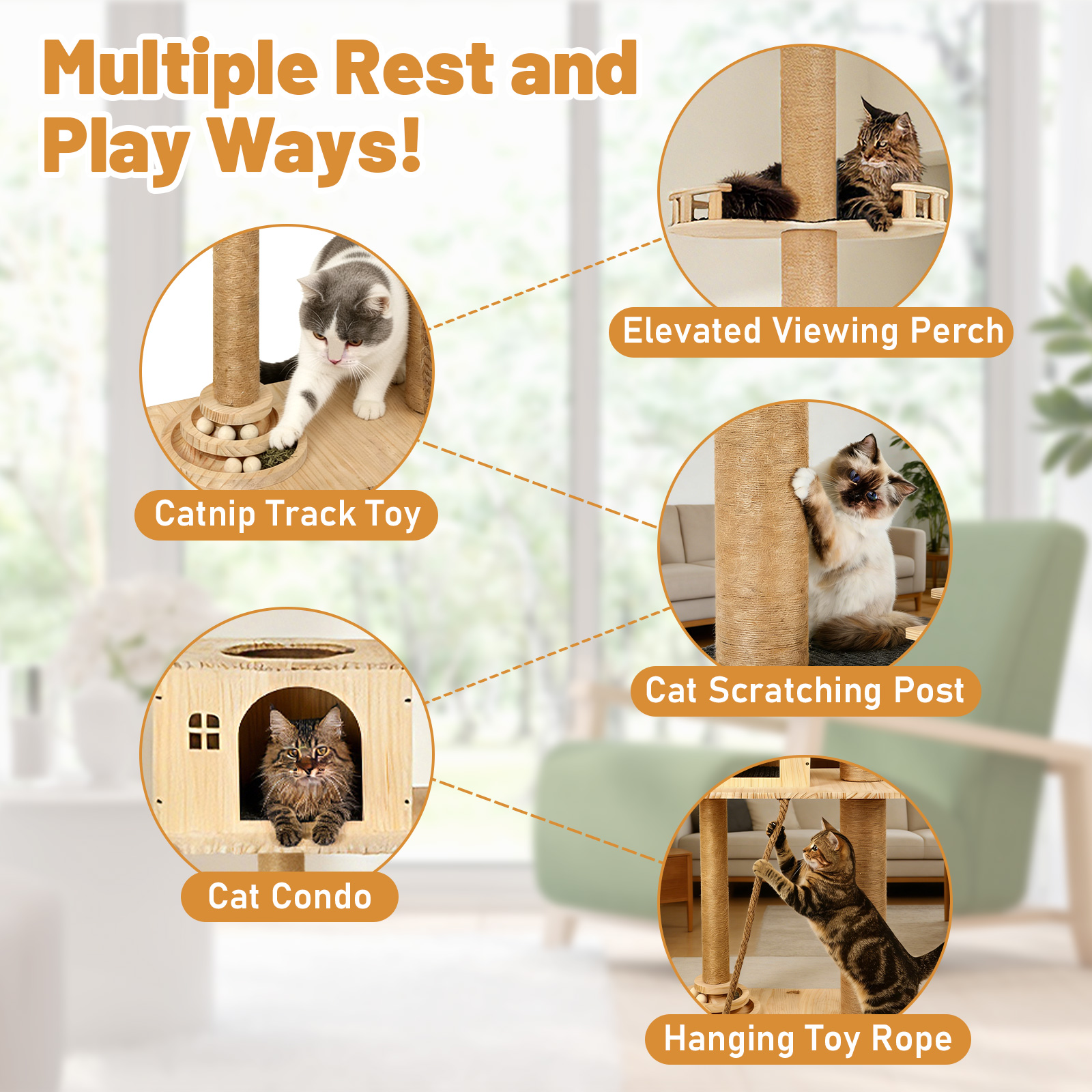 Multiple Rest and Play Ways!

Elevated Viewing Perch

Catnip Track Toy

Cat Scratching Post

Cat Condo

Hanging Toy Rope