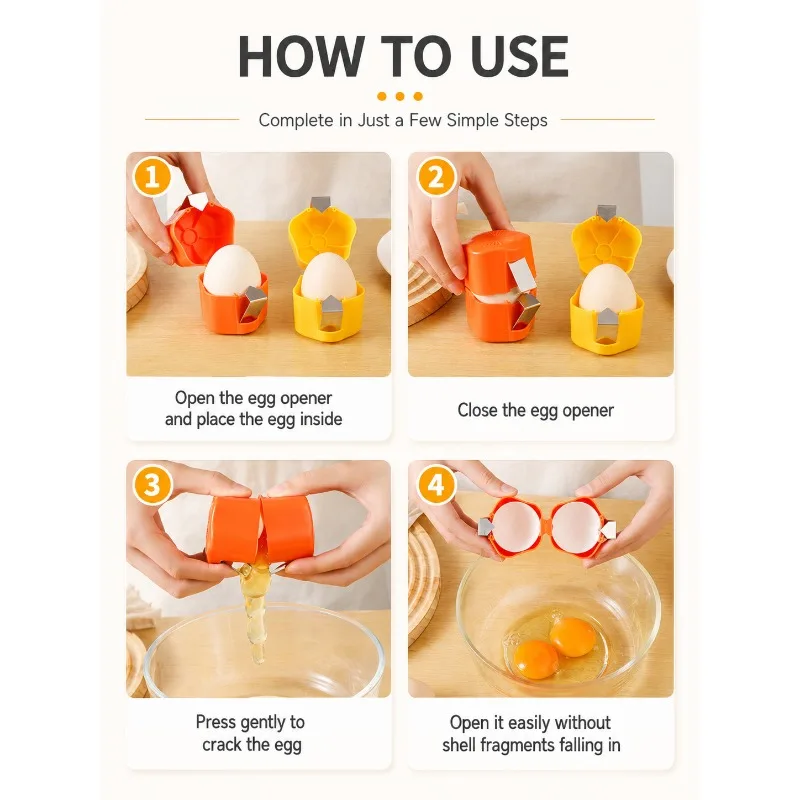 HOW TO USE

Complete in Just a Few Simple Steps

1

Open the egg opener and place the egg inside

2

Close the egg opener

3

Press gently to crack the egg

4

Open it easily without shell fragments falling in